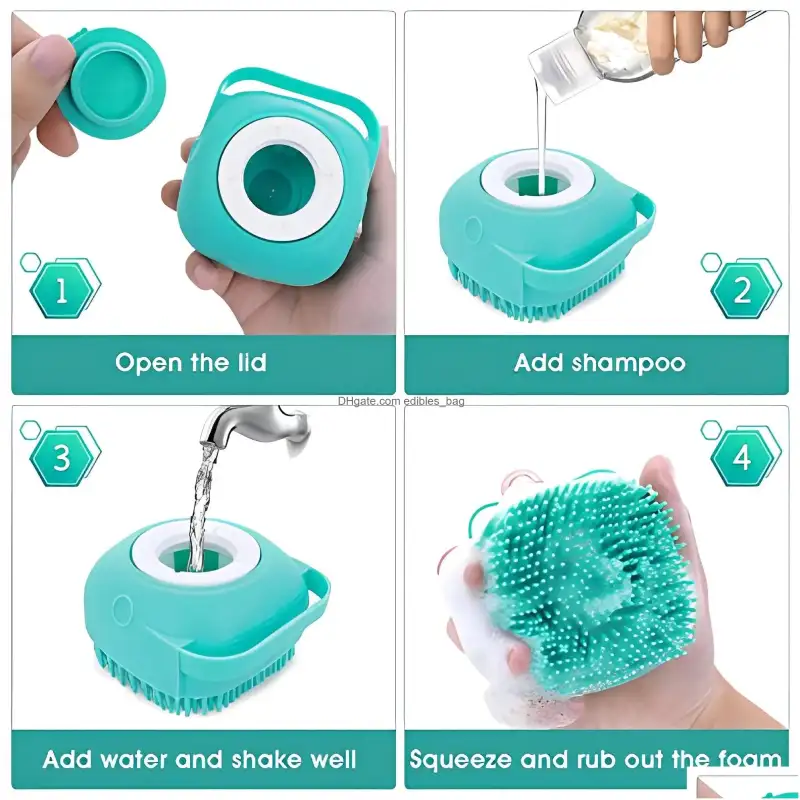 1

Open the lid

2

Add shampoo

DHgate.com edibles_bag

3

Add water and shake well

4

Squeeze and rub out the foam